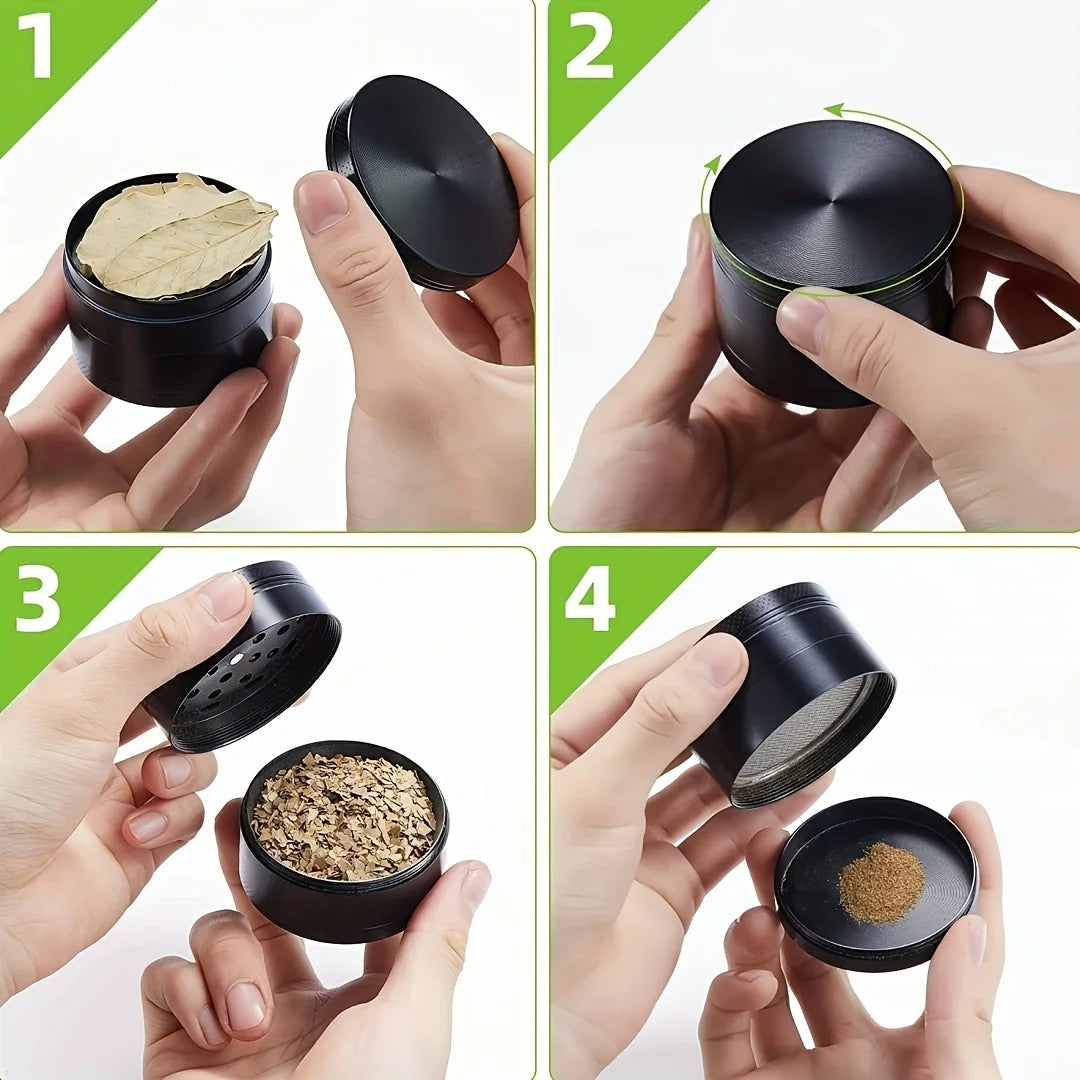 1

2

3

4